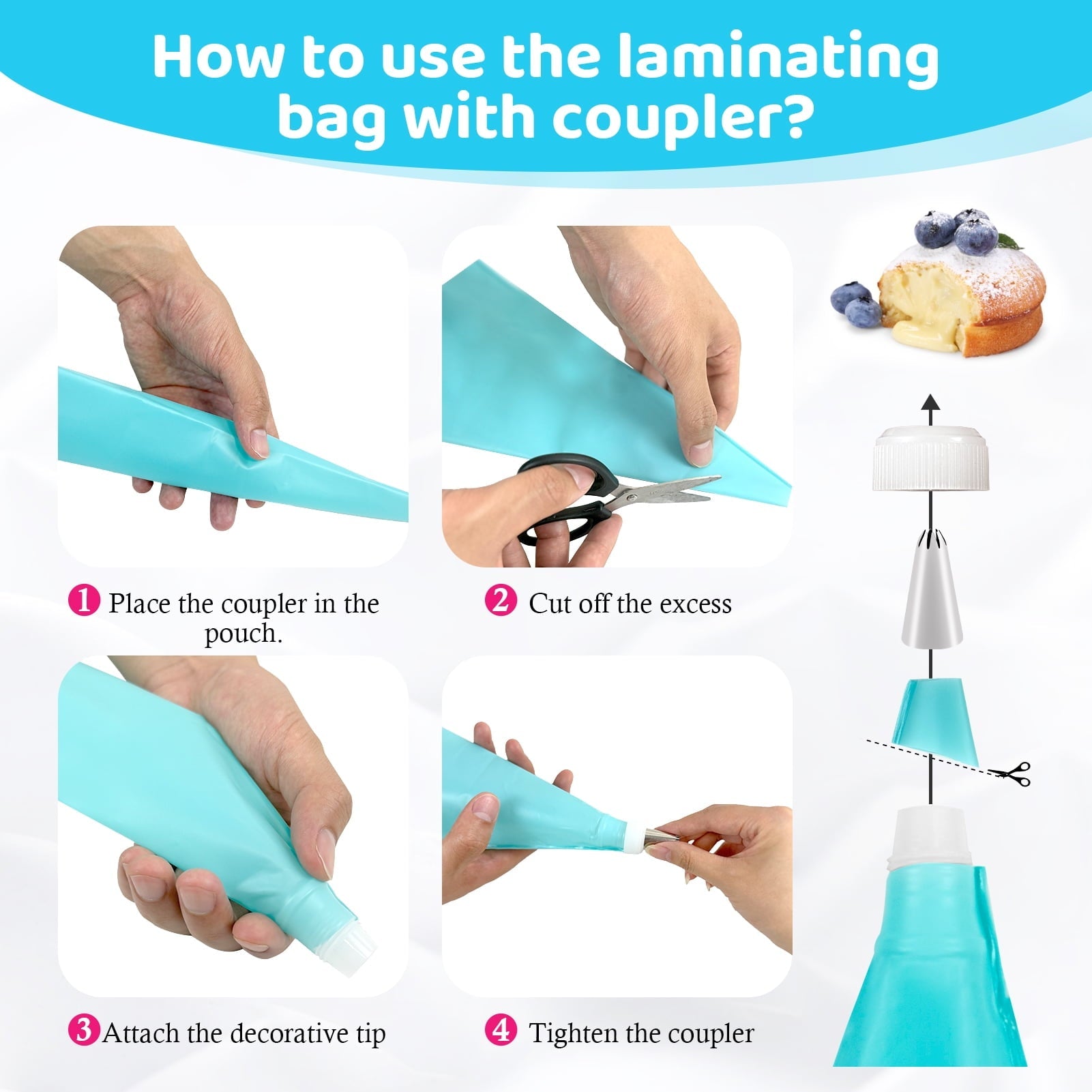 How to use the laminating bag with coupler?

1 Place the coupler in the pouch.

2 Cut off the excess

3 Attach the decorative tip

4 Tighten the coupler